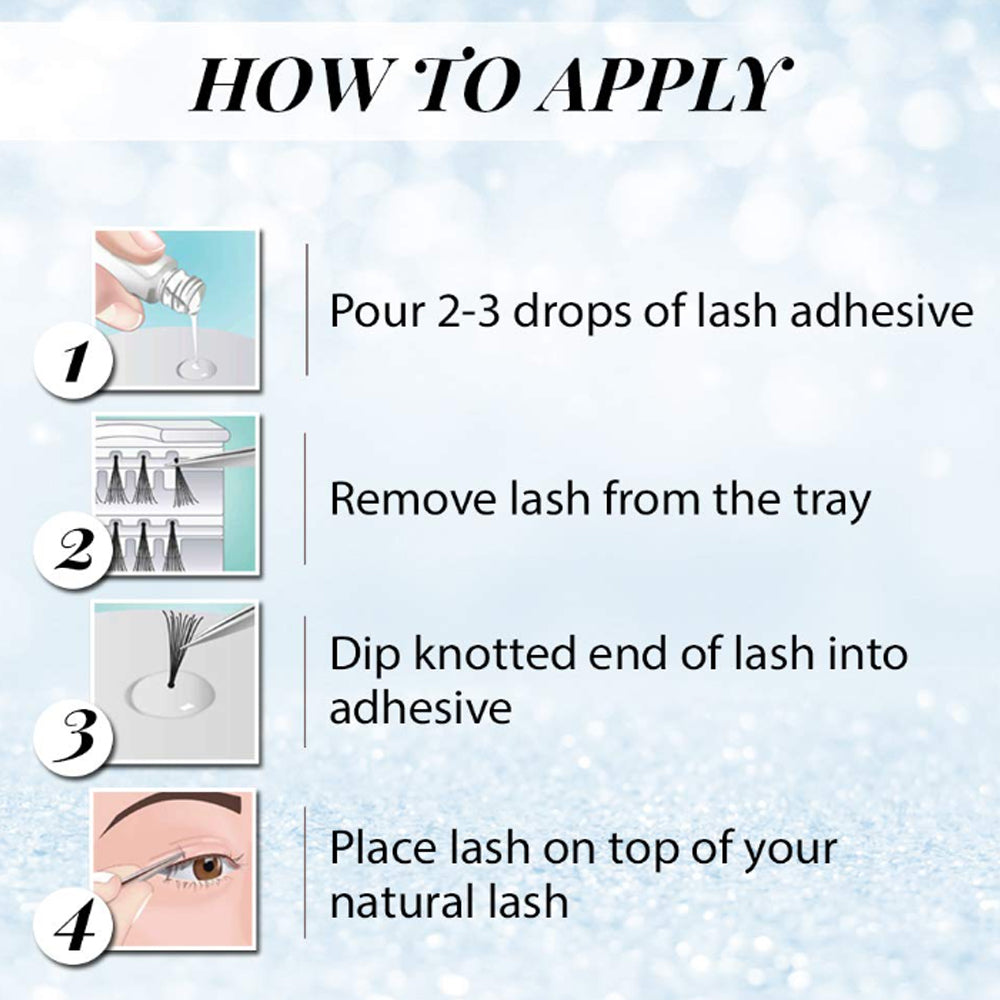 HOW TO APPLY

1

Pour 2-3 drops of lash adhesive

2

Remove lash from the tray

3

Dip knotted end of lash into adhesive

4

Place lash on top of your natural lash